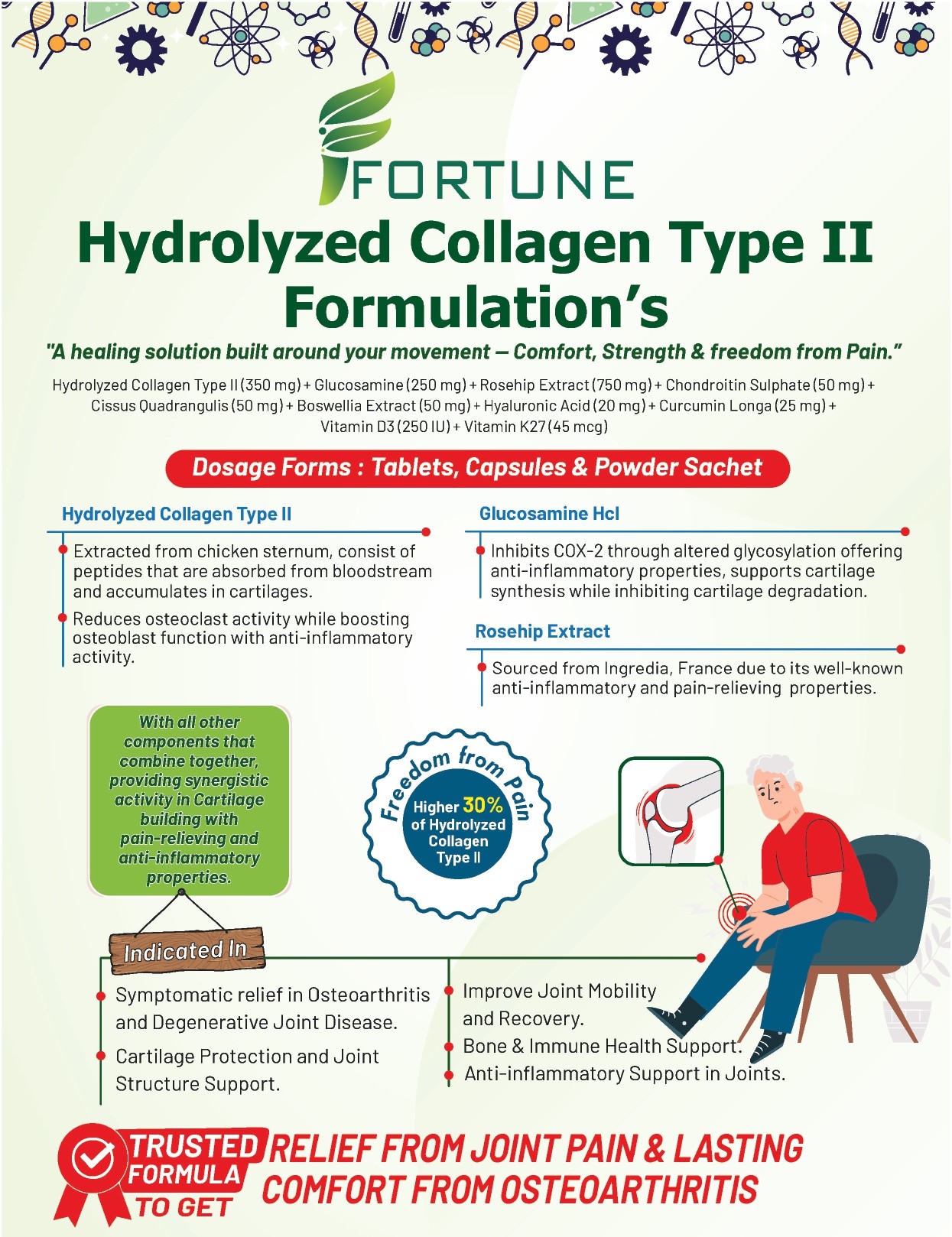 FORTUNE

Hydrolyzed Collagen Type II Formulation's

"A healing solution built around your movement — Comfort, Strength & freedom from Pain."

Hydrolyzed Collagen Type II (350 mg) + Glucosamine (250 mg) + Rosehip Extract (750 mg) + Chondroitin Sulphate (50 mg) + Cissus Quadrangulis (50 mg) + Boswellia Extract (50 mg) + Hyaluronic Acid (20 mg) + Curcumin Longa (25 mg) + Vitamin D3 (250 IU) + Vitamin K27 (45 mcg)

Dosage Forms : Tablets, Capsules & Powder Sachet

Hydrolyzed Collagen Type II

Extracted from chicken sternum, consist of peptides that are absorbed from bloodstream and accumulates in cartilages.

Reduces osteoclast activity while boosting osteoblast function with anti-inflammatory activity.

Glucosamine Hcl

Inhibits COX-2 through altered glycosylation offering anti-inflammatory properties, supports cartilage synthesis while inhibiting cartilage degradation.

Rosehip Extract

Sourced from Ingredia, France due to its well-known anti-inflammatory and pain-relieving properties.

With all other components that combine together, providing synergistic activity in Cartilage building with pain-relieving and anti-inflammatory properties.

Freedom from Pain

Higher 30% of Hydrolyzed Collagen Type II

Indicated In

Symptomatic relief in Osteoarthritis and Degenerative Joint Disease.

Cartilage Protection and Joint Structure Support.

Improve Joint Mobility and Recovery.

Bone & Immune Health Support.

Anti-inflammatory Support in Joints.

TRUSTED FORMULA TO GET RELIEF FROM JOINT PAIN & LASTING COMFORT FROM OSTEOARTHRITIS